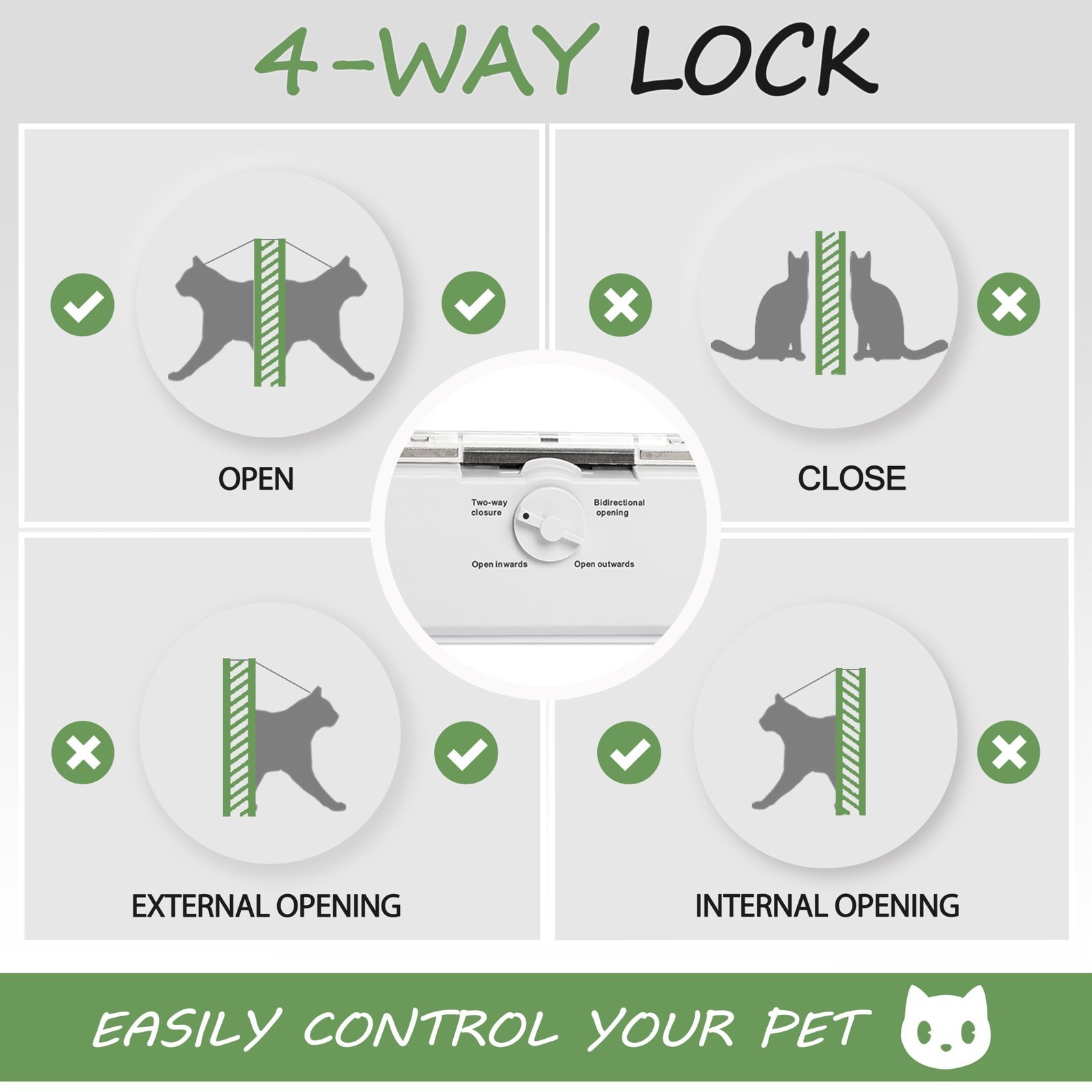 4-WAY LOCK

OPEN

CLOSE

Two-way closure

Bidirectional opening

Open inwards

Open outwards

EXTERNAL OPENING

INTERNAL OPENING

EASILY CONTROL YOUR PET